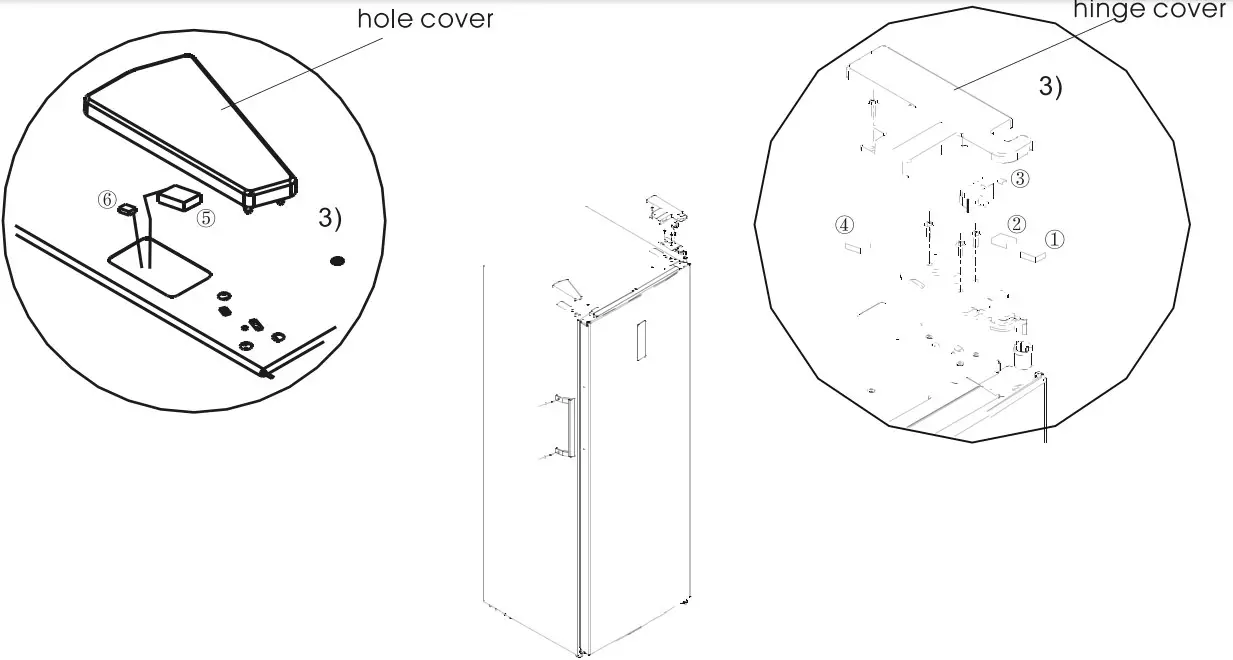 hole cover

⑥
⑤
3)

hinge cover
3)
③
④
②
①