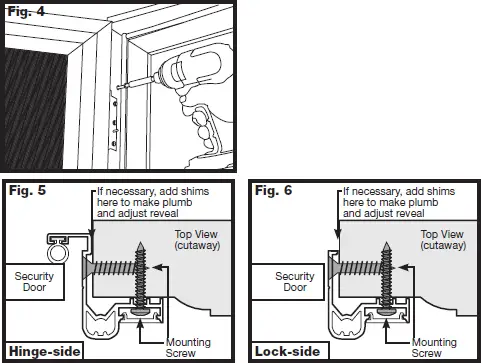 Fig. 4

Fig. 5

If necessary, add shims here to make plumb and adjust reveal

Top View (cutaway)

Security Door

Mounting Screw

Hinge-side

Fig. 6

If necessary, add shims here to make plumb and adjust reveal

Top View (cutaway)

Security Door

Mounting Screw

Lock-side