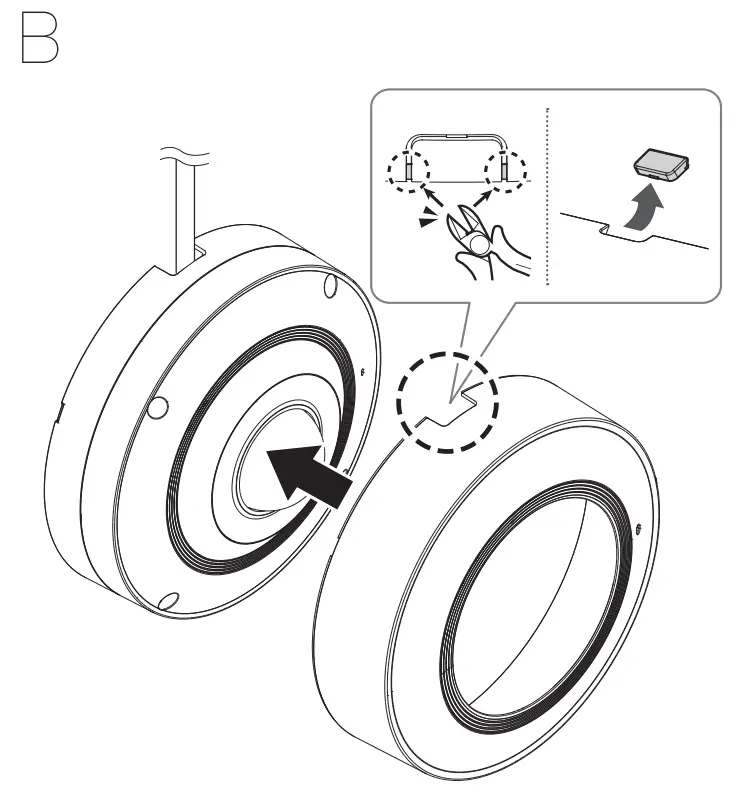 B