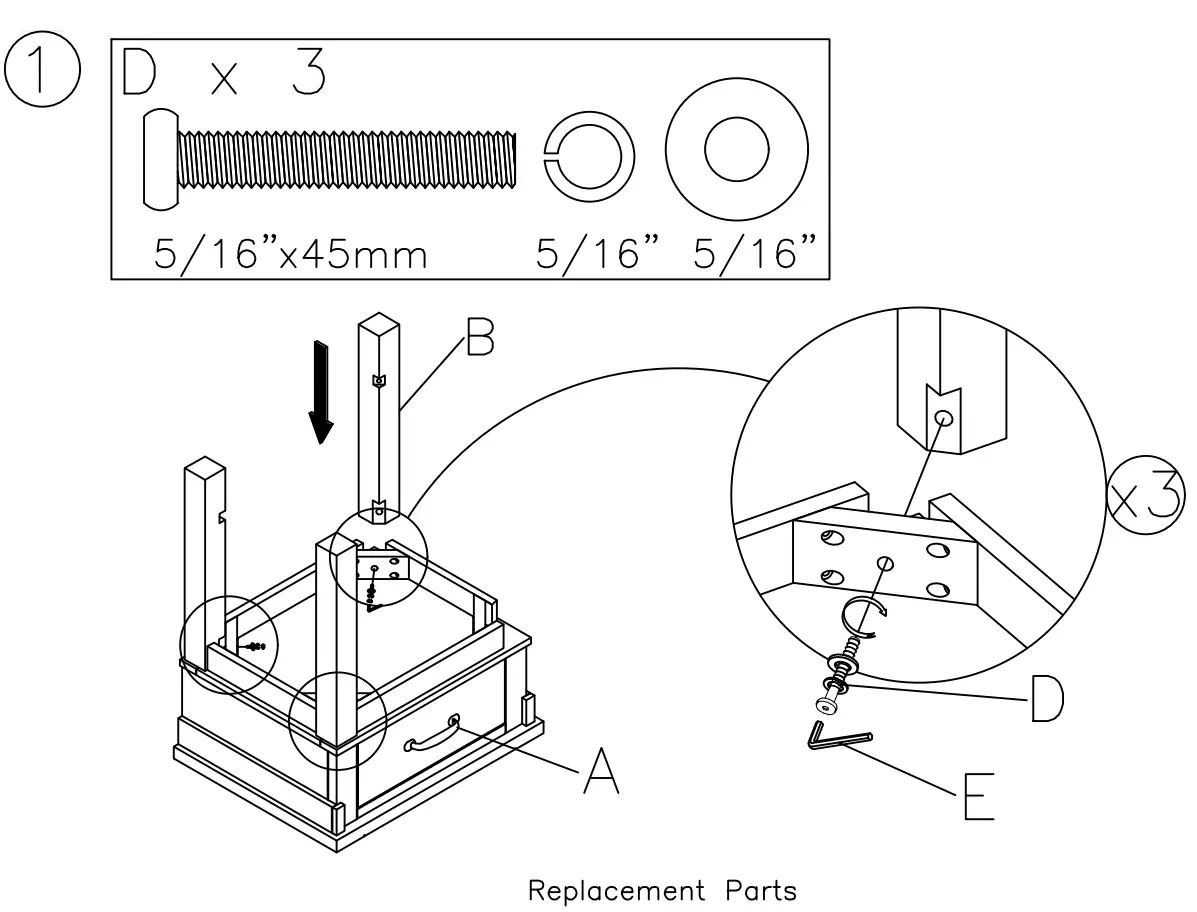 1

D x 3

5/16"x45mm 5/16" 5/16"

B

x3

D

A

E

Replacement Parts