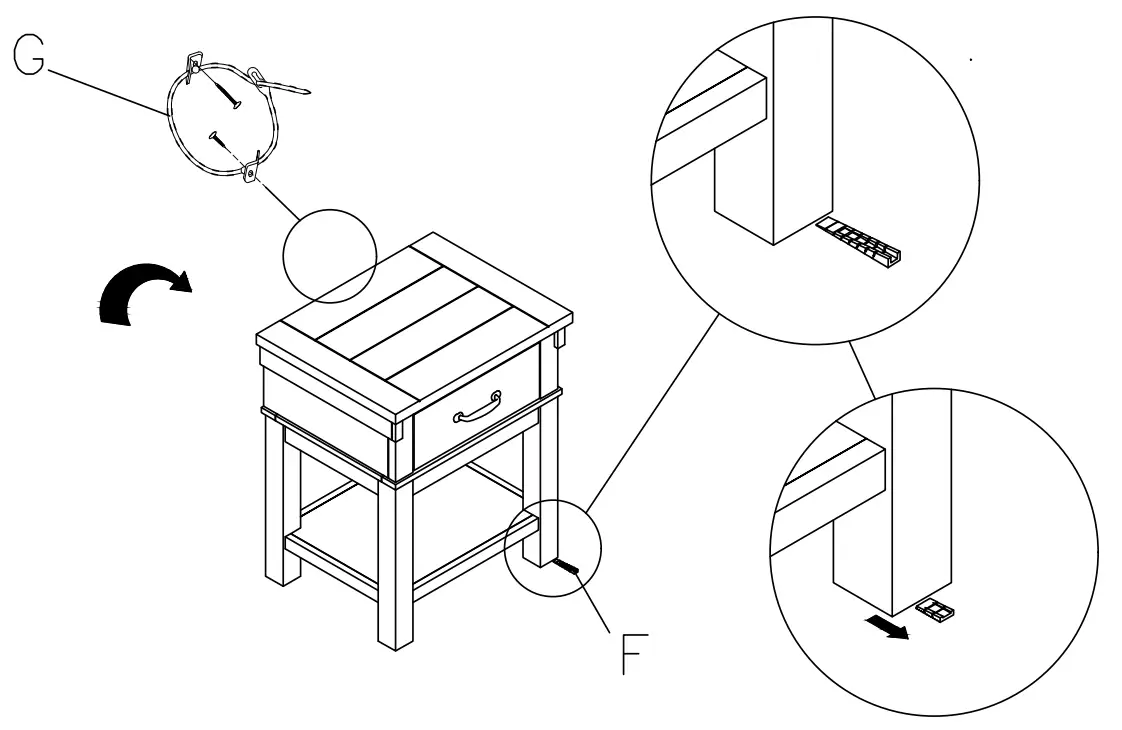 G
F