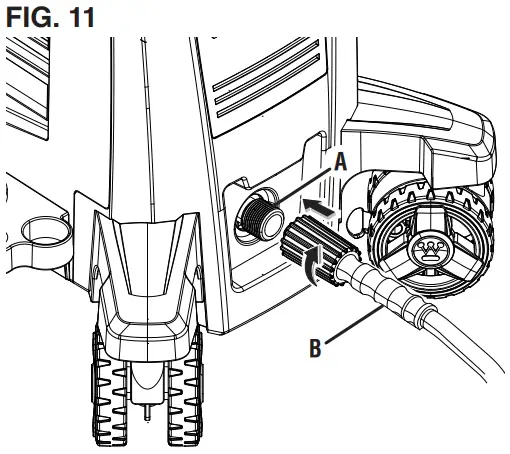 FIG. 11

A

B