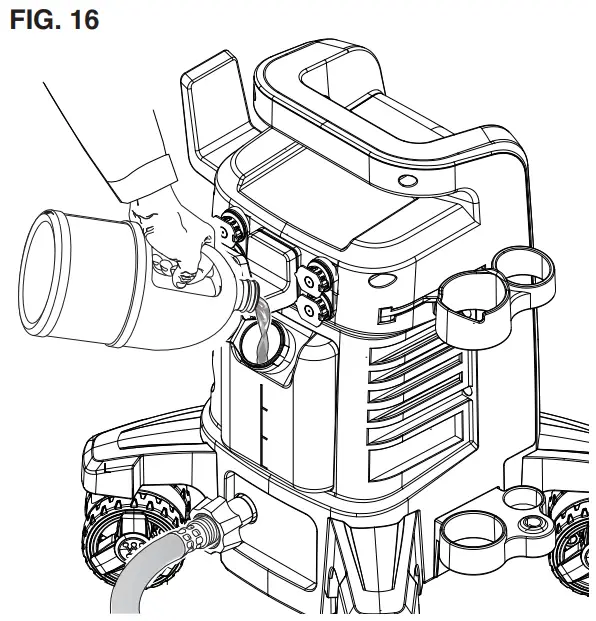 FIG. 16