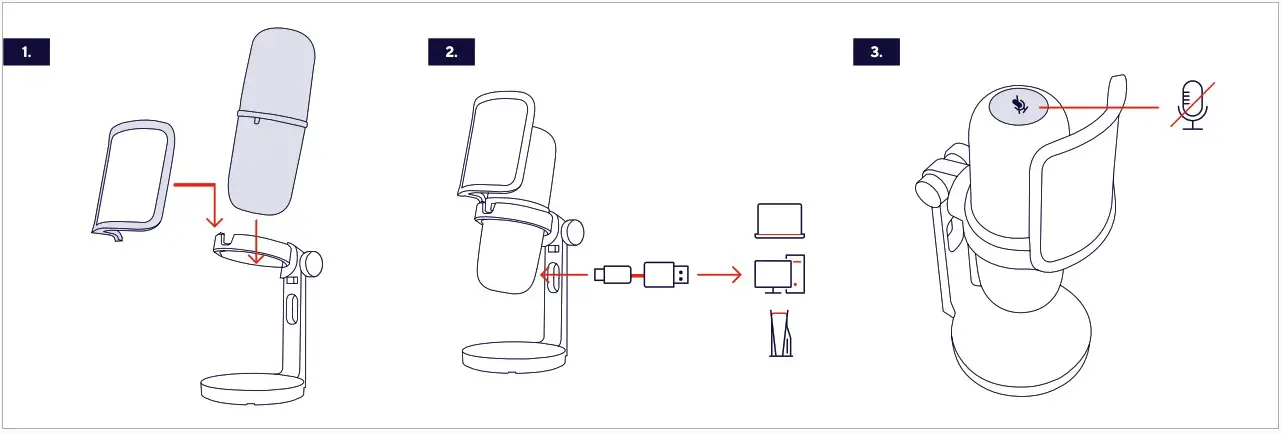 1.

2.

3.