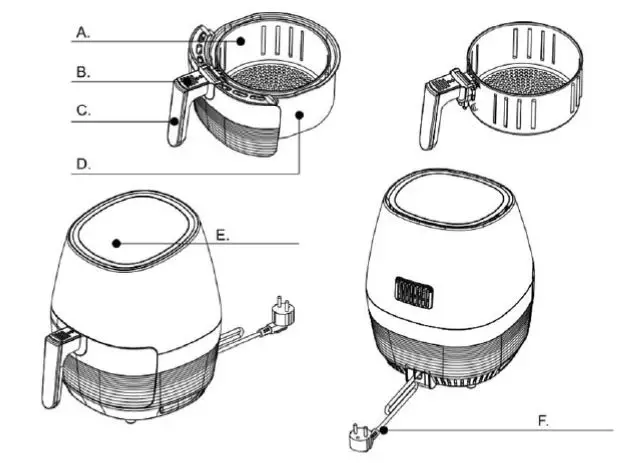 A.
B.
C.
D.
E.
F.