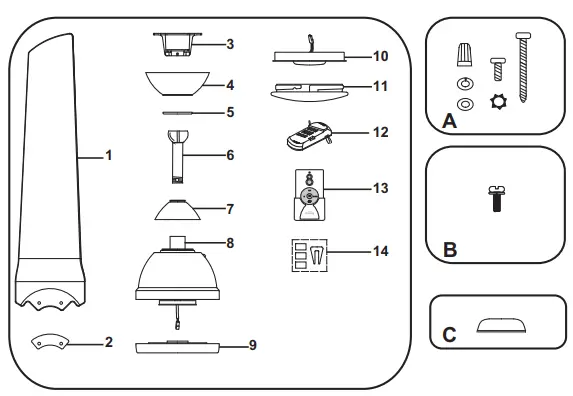 1
2
3
4
5
6
7
8
9
10
11
12
13
14

A

B

C