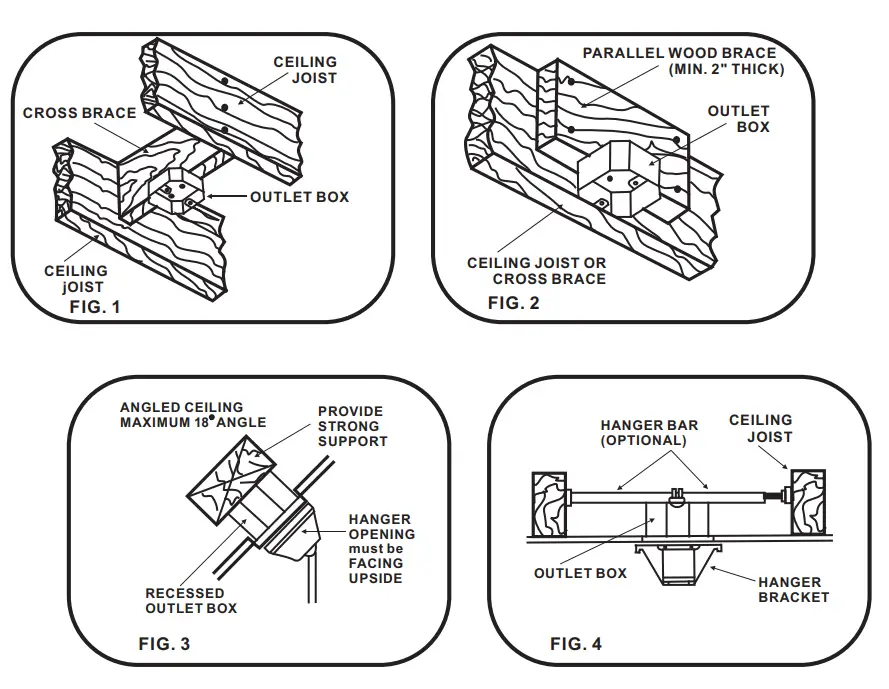 CEILING JOIST

CROSS BRACE

OUTLET BOX

CEILING jOIST

FIG. 1

PARALLEL WOOD BRACE (MIN. 2" THICK)

OUTLET BOX

CEILING JOIST OR CROSS BRACE

FIG. 2

ANGLED CEILING MAXIMUM 18° ANGLE

PROVIDE STRONG SUPPORT

HANGER OPENING must be FACING UPSIDE

RECESSED OUTLET BOX

FIG. 3

HANGER BAR (OPTIONAL)

CEILING JOIST

OUTLET BOX

HANGER BRACKET

FIG. 4