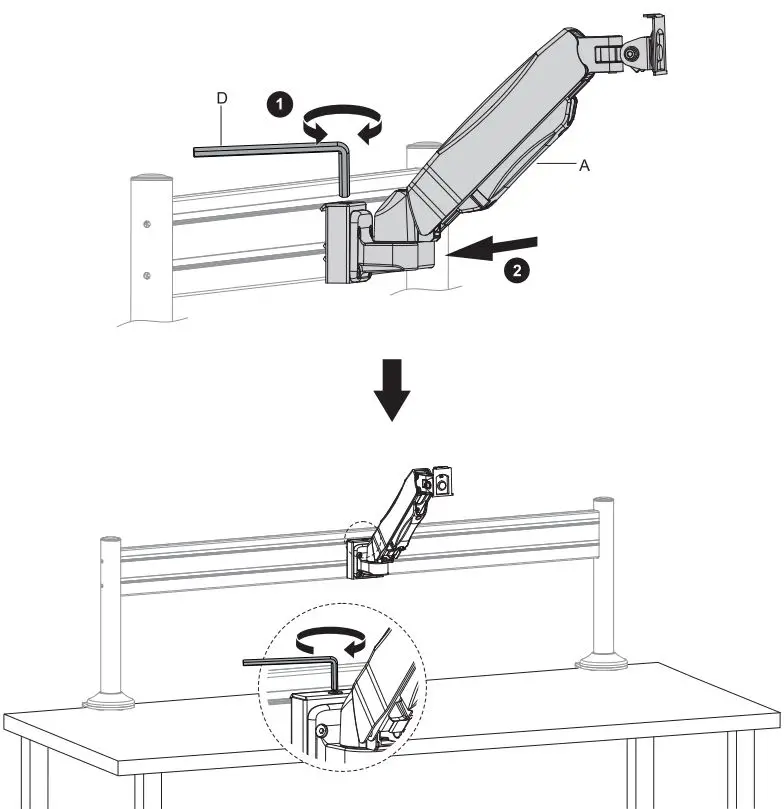 D
1
A
2