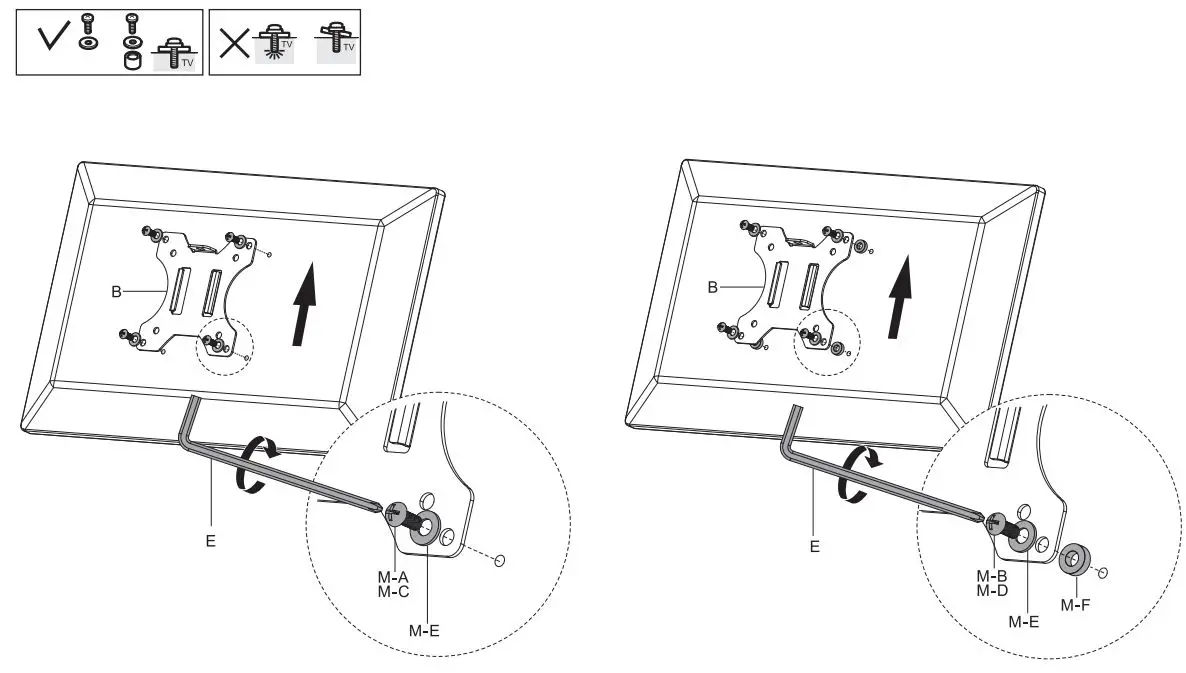 TV
TV
TV

B
E
M-A
M-C
M-E

B
E
M-B
M-D
M-E
M-F