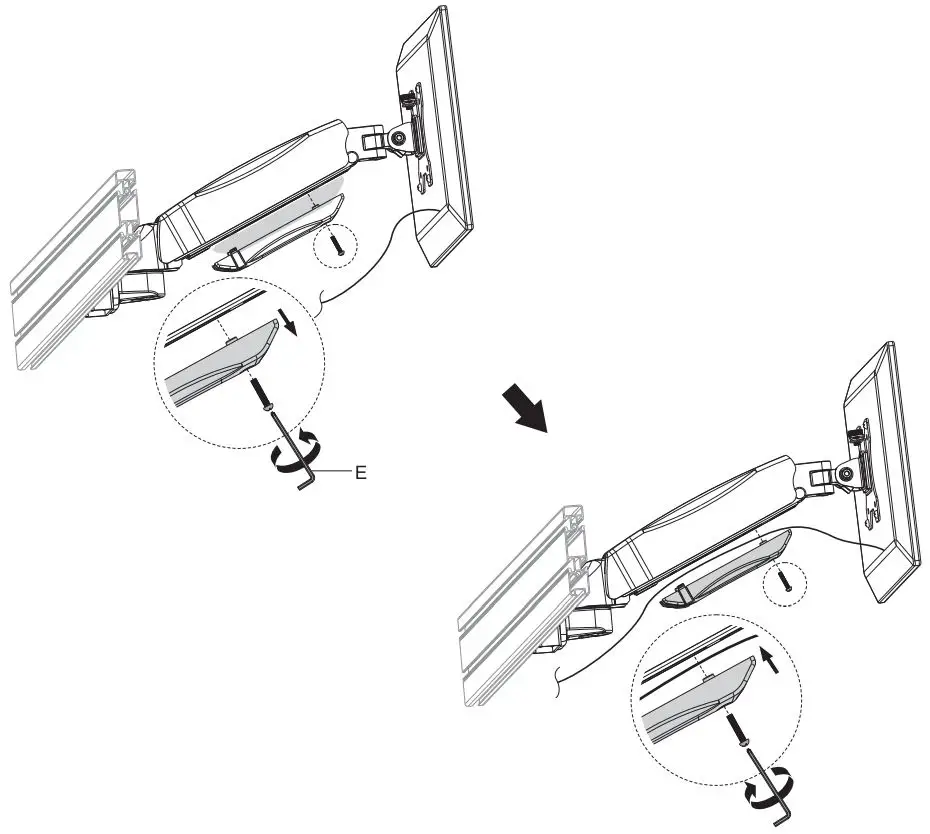 E