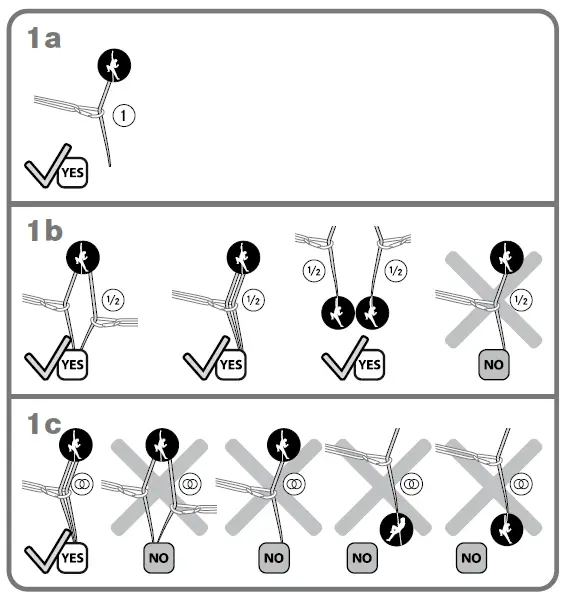 1a

1

YES

1b

1/2

YES

1/2

YES

1/2

1/2

YES

1/2

NO

1c

YES

NO

NO

NO

NO