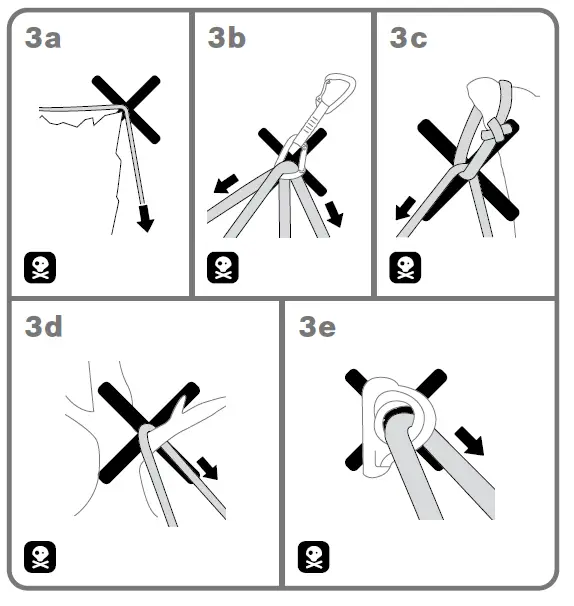 3a

3b

3c

3d

3e