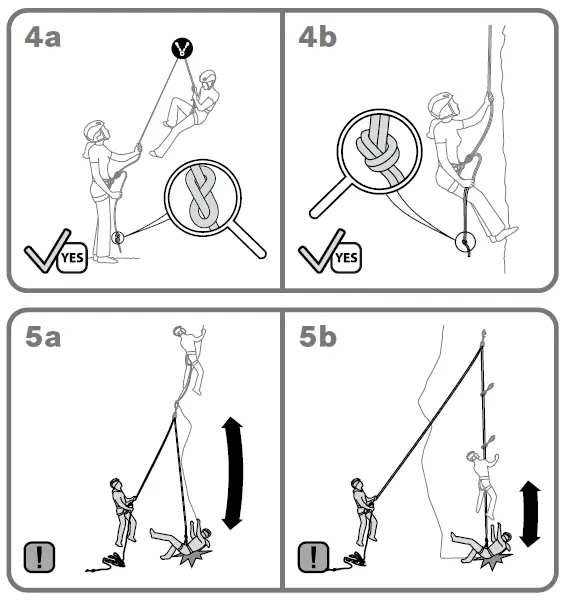 4a

YES

4b

YES

5a

!

5b

!