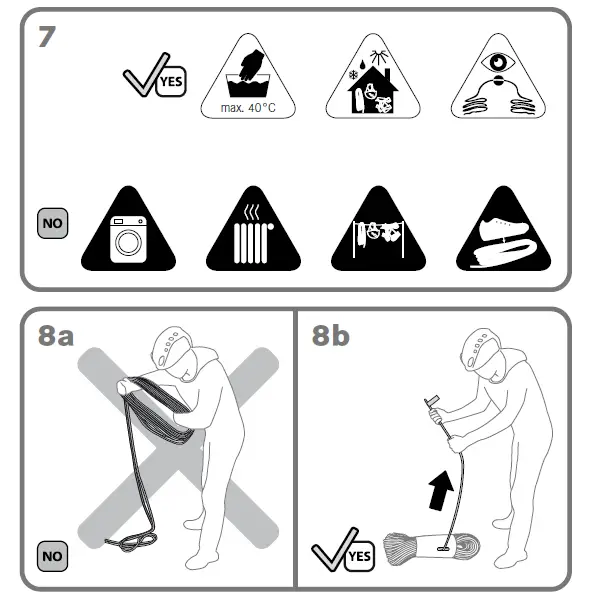 7

YES

max. 40°C

NO

8a

NO

8b

YES