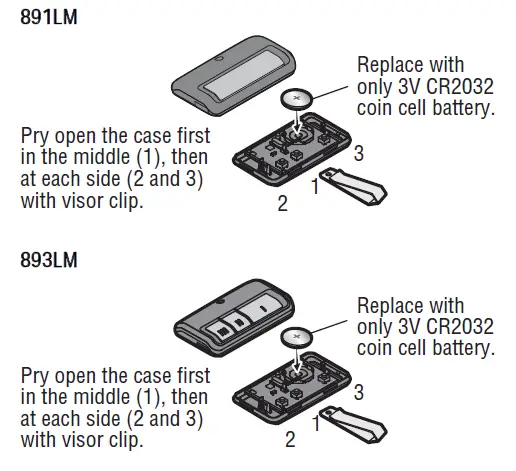 891LM

Replace with only 3V CR2032 coin cell battery.

Pry open the case first in the middle (1), then at each side (2 and 3) with visor clip.

3

1

2

893LM

Replace with only 3V CR2032 coin cell battery.

Pry open the case first in the middle (1), then at each side (2 and 3) with visor clip.

3

1

2