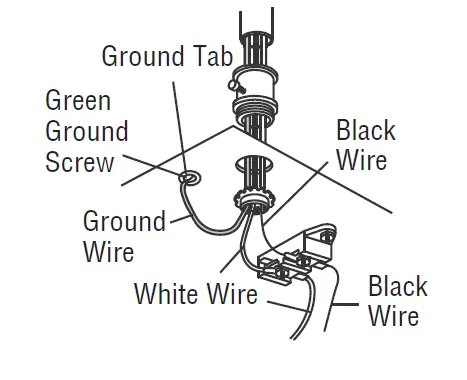 Ground Tab

Green Ground Screw

Black Wire

Ground Wire

White Wire

Black Wire