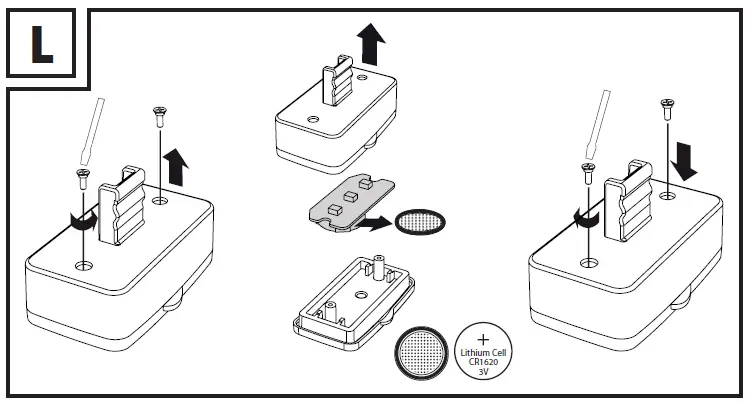 L

+
Lithium Cell
CR1620
3V