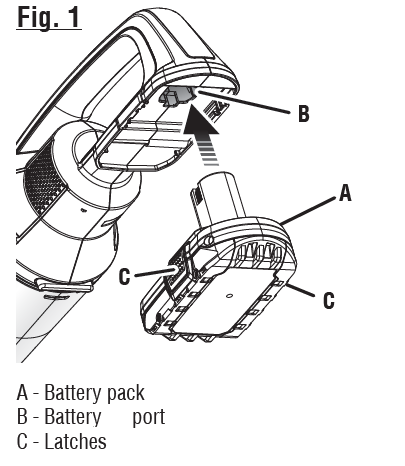 Fig. 1

B

A

C

C

A - Battery pack
B - Battery port
C - Latches