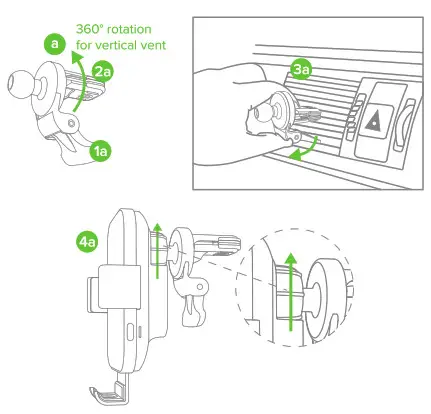 a

360° rotation for vertical vent

2a

1a

3a

4a