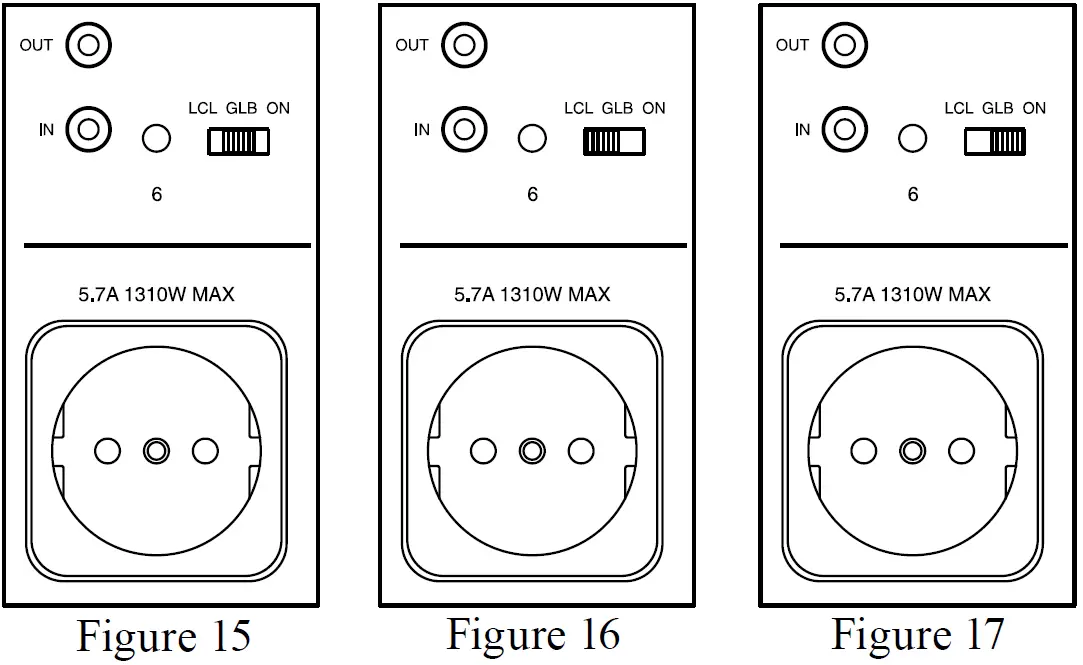 OUT

IN

LCL GLB ON

6

5.7A 1310W MAX

Figure 15

OUT

IN

LCL GLB ON

6

5.7A 1310W MAX

Figure 16

OUT

IN

LCL GLB ON

6

5.7A 1310W MAX

Figure 17