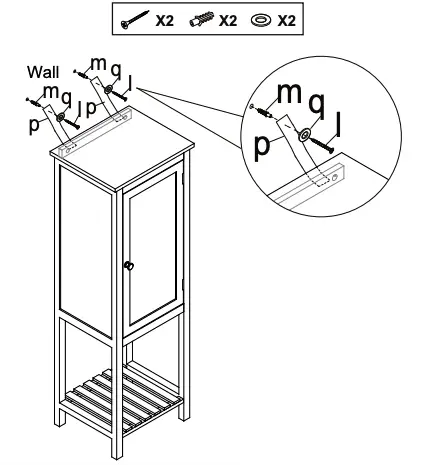 X2 X2 X2

Wall

m q l p

m q l p

m q l p