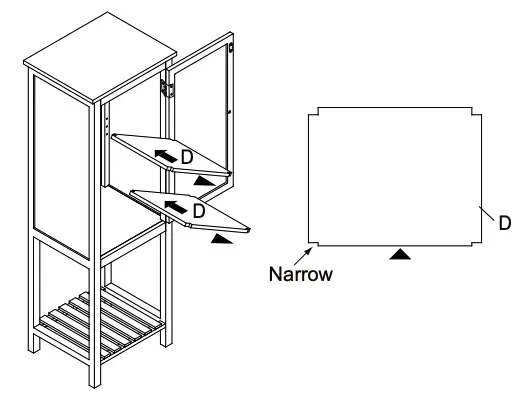 D
D
D
Narrow