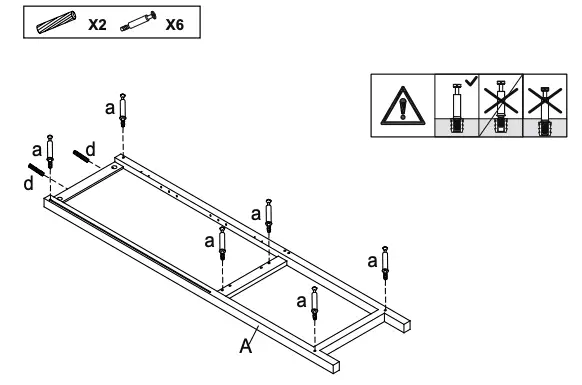 X2 X6

a

a

d

d

a

a

a

a

A