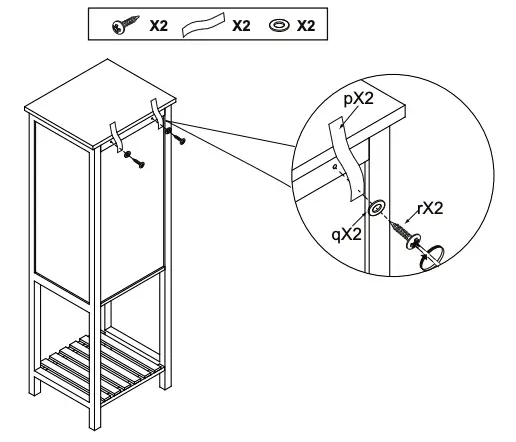 X2 X2 X2

pX2

rX2

qX2