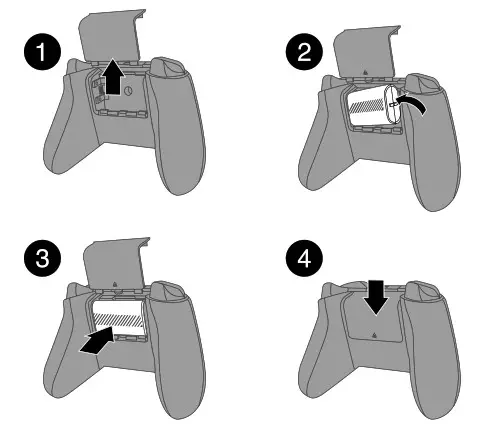 1

2

3

4