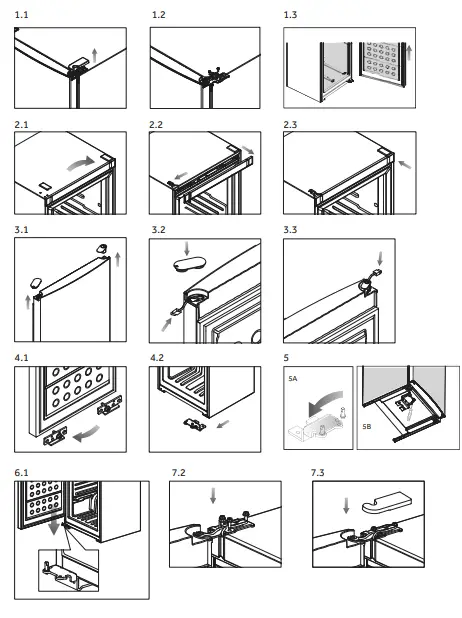 1.1

1.2

1.3

2.1

2.2

2.3

3.1

3.2

3.3

4.1

4.2

5

5A

5B

6.1

7.2

7.3