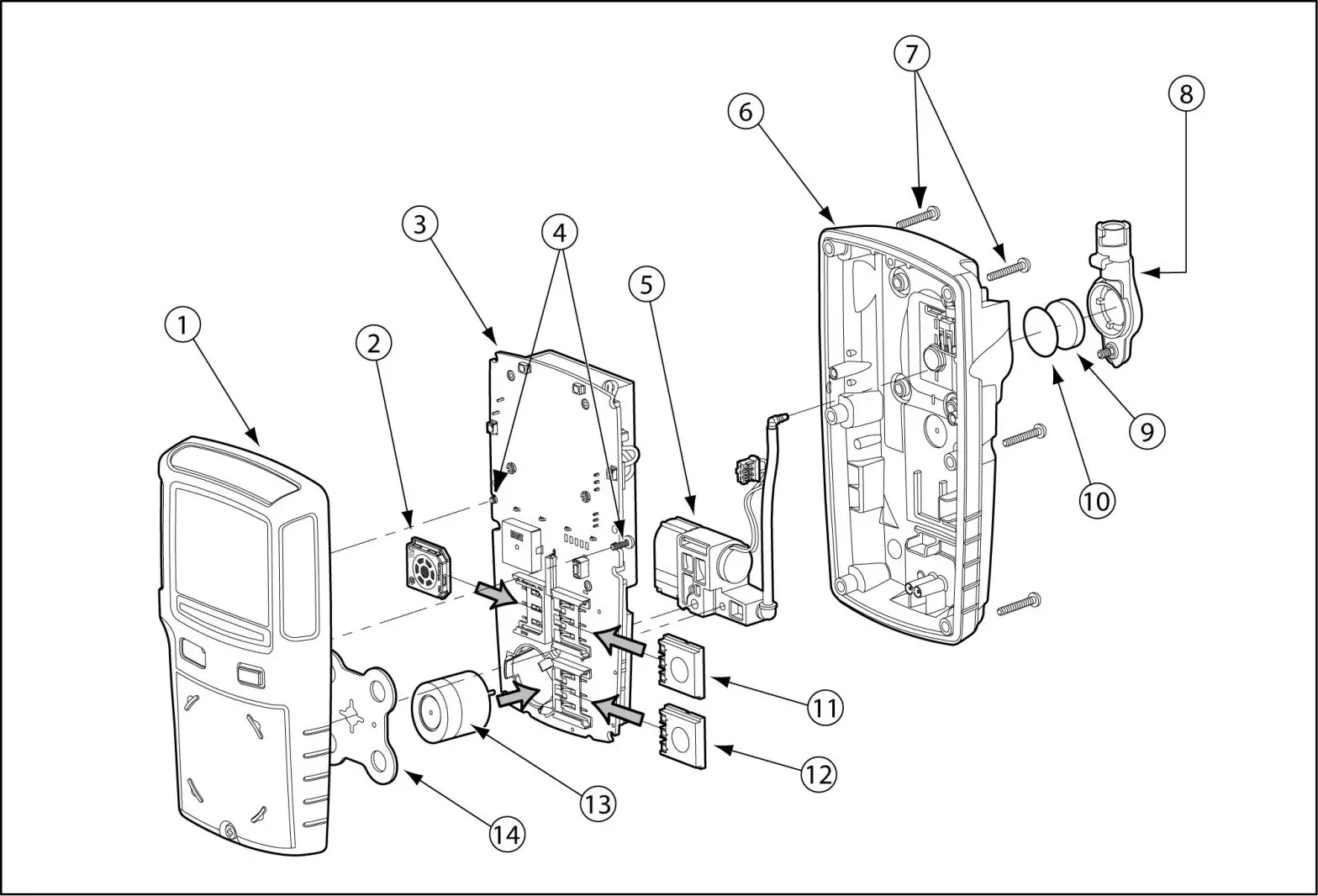 1
2
3
4
5
6
7
8
9
10
11
12
13
14