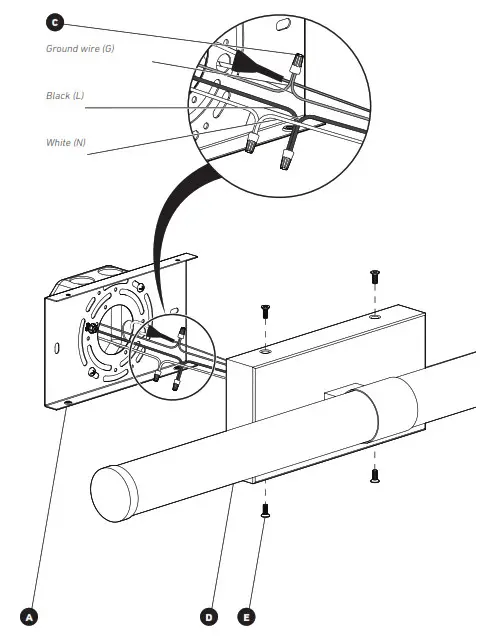 C

Ground wire (G)

Black (L)

White (N)

A

D

E