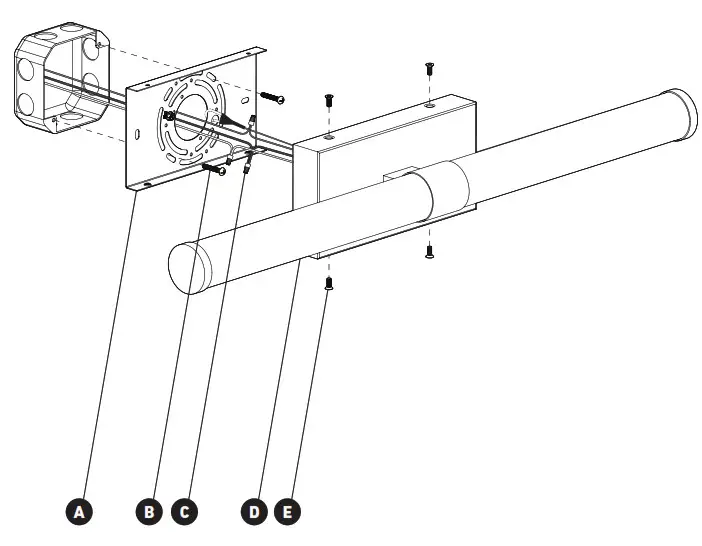 A B C D E