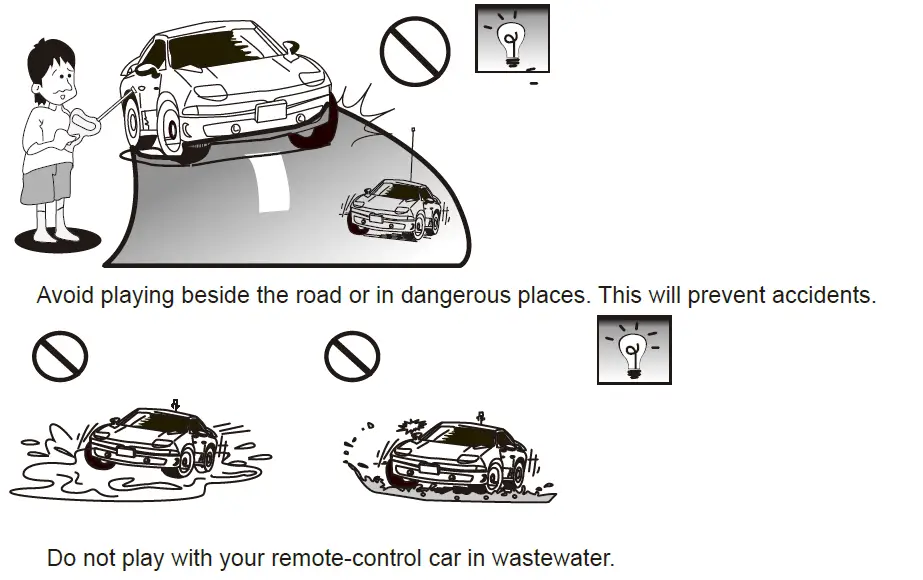 Avoid playing beside the road or in dangerous places. This will prevent accidents.

Do not play with your remote-control car in wastewater.