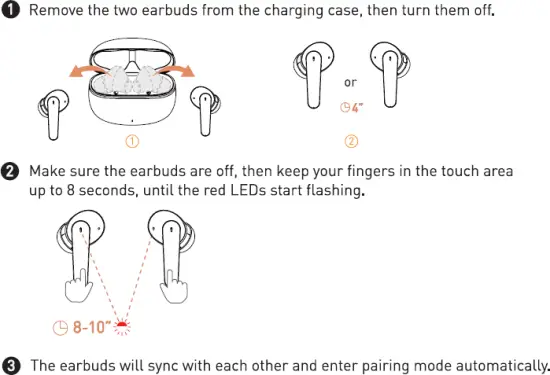 ❶ Remove the two earbuds from the charging case, then turn them off.

①

or

4"

②

❷ Make sure the earbuds are off, then keep your fingers in the touch area up to 8 seconds, until the red LEDs start flashing.

8-10"

❸ The earbuds will sync with each other and enter pairing mode automatically.