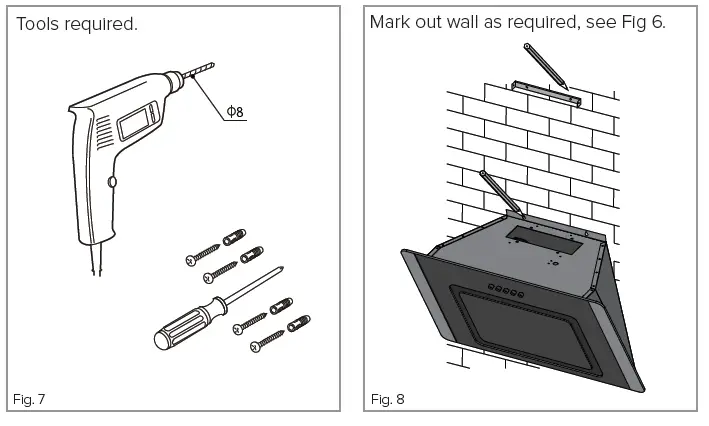 Tools required.

Φ8

Fig. 7

Mark out wall as required, see Fig 6.

Fig. 8