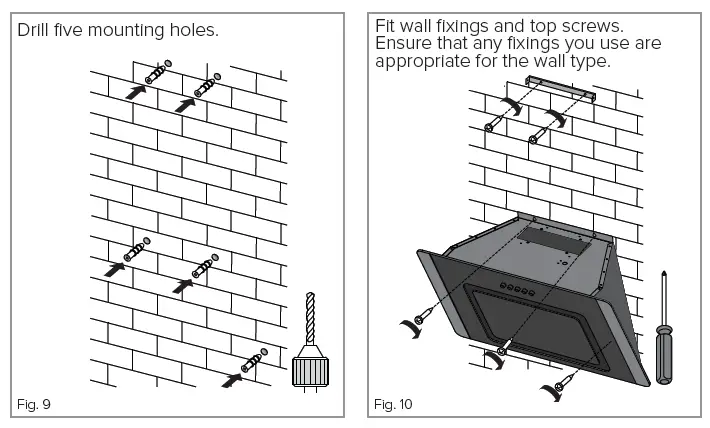 Drill five mounting holes.

Fig. 9

Fit wall fixings and top screws. Ensure that any fixings you use are appropriate for the wall type.

Fig. 10