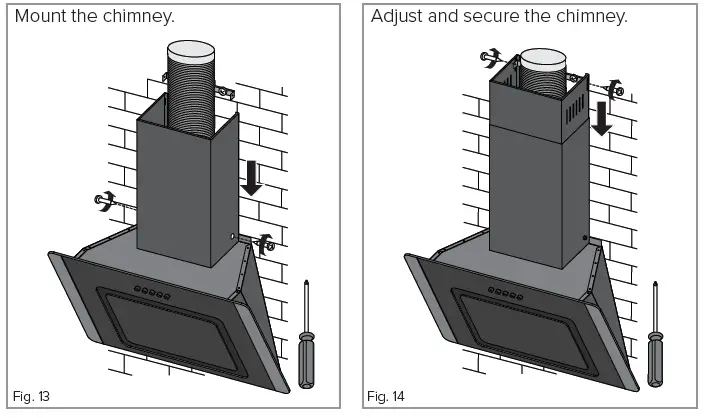 Mount the chimney.

Fig. 13

Adjust and secure the chimney.

Fig. 14