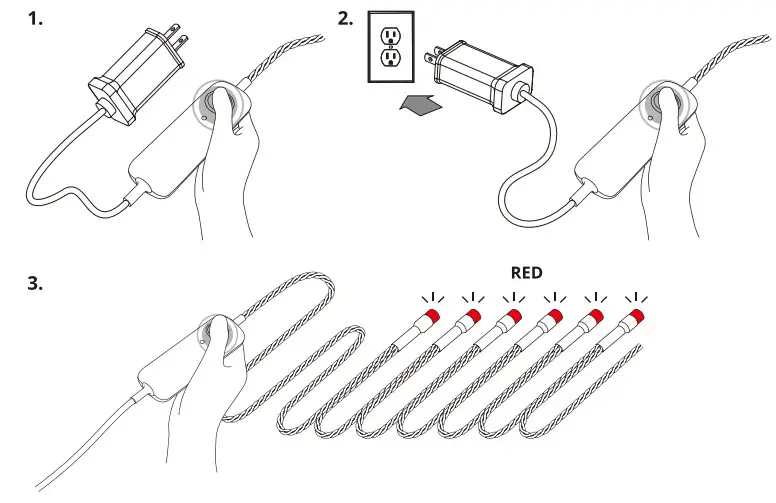 1.

2.

3.

RED