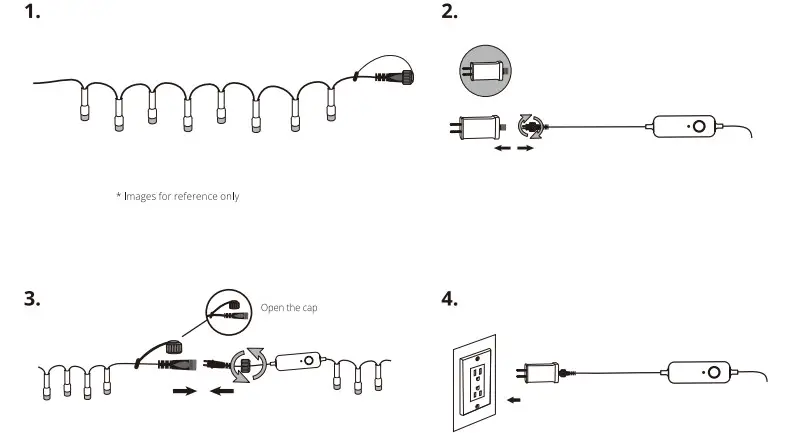 1.

* Images for reference only

2.

3.

Open the cap

4.