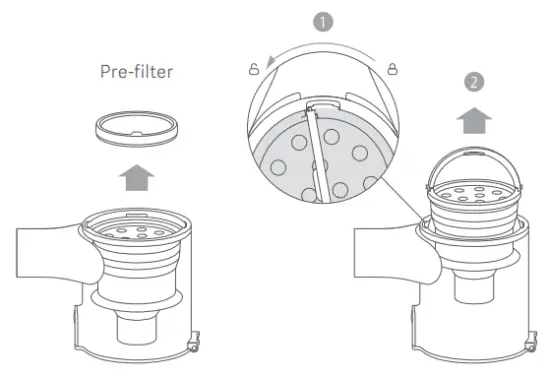 Pre-filter

1

2