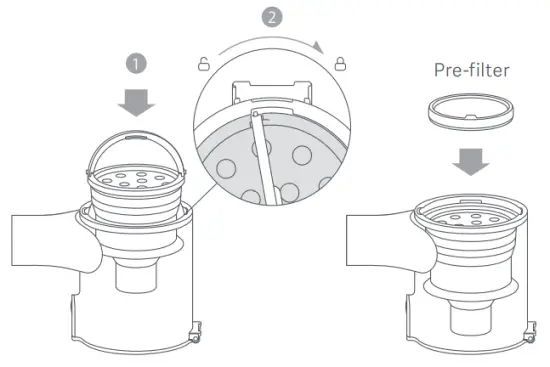 1

2

Pre-filter