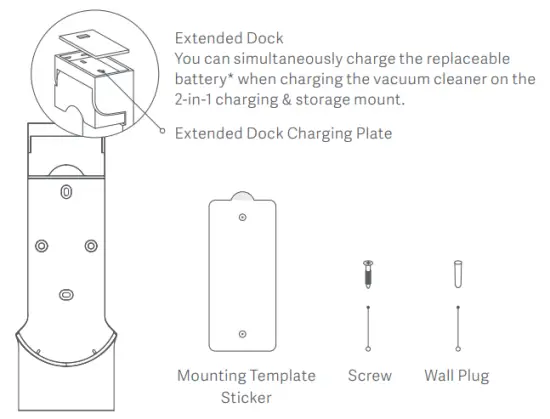 Extended Dock
You can simultaneously charge the replaceable battery* when charging the vacuum cleaner on the 2-in-1 charging & storage mount.

Extended Dock Charging Plate

Mounting Template Sticker

Screw

Wall Plug