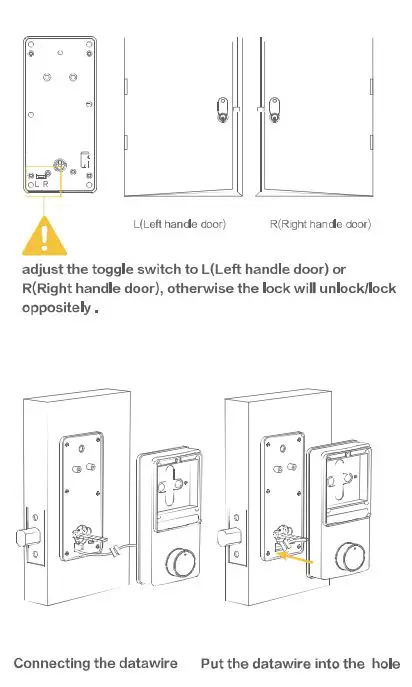 L R

L(Left handle door)

R(Right handle door)

adjust the toggle switch to L(Left handle door) or R(Right handle door), otherwise the lock will unlock/lock oppositely.

Connecting the datawire

Put the datawire into the hole