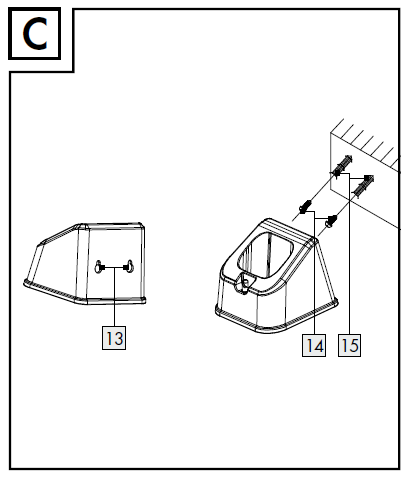 C

13

14

15