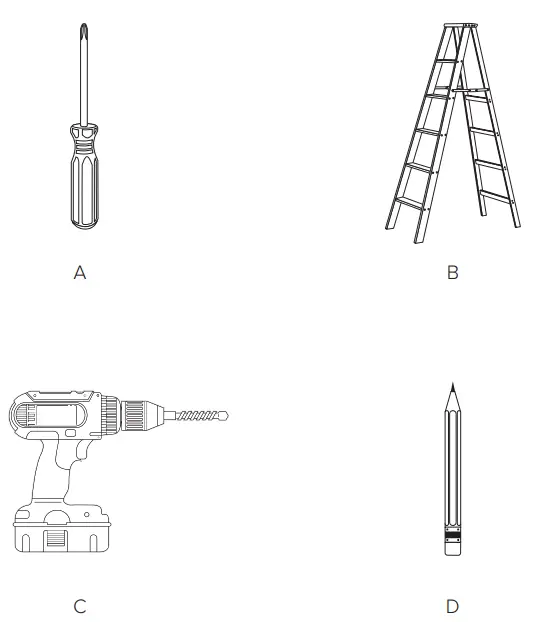 A

B

C

D