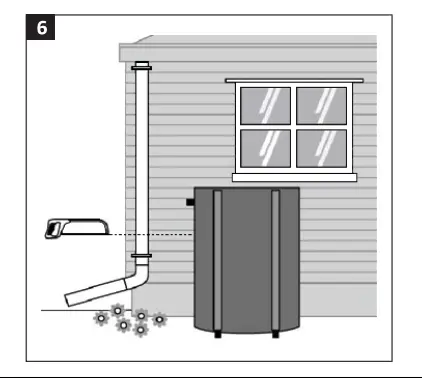 6