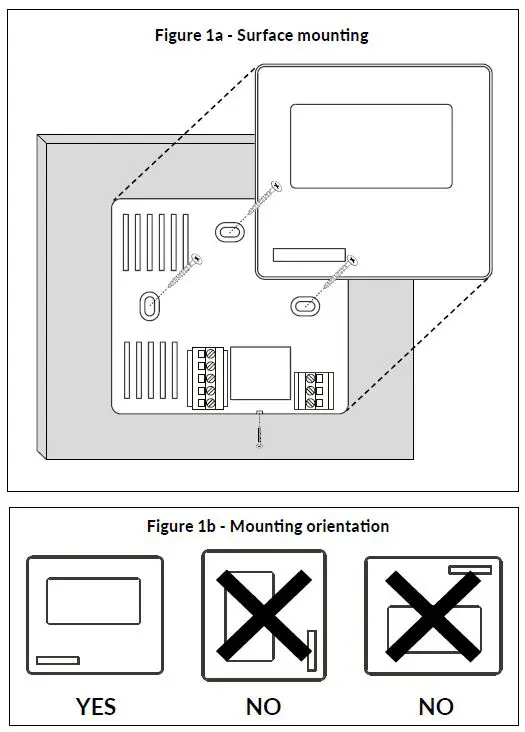 Figure 1a - Surface mounting

Figure 1b - Mounting orientation

YES

NO

NO