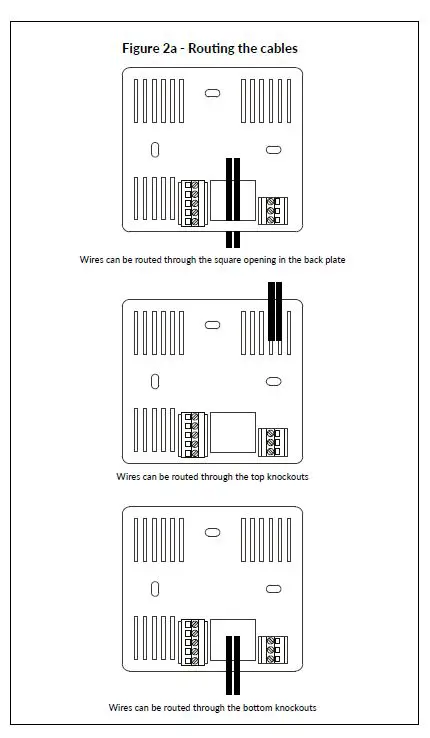 Figure 2a - Routing the cables

Wires can be routed through the square opening in the back plate

Wires can be routed through the top knockouts

Wires can be routed through the bottom knockouts