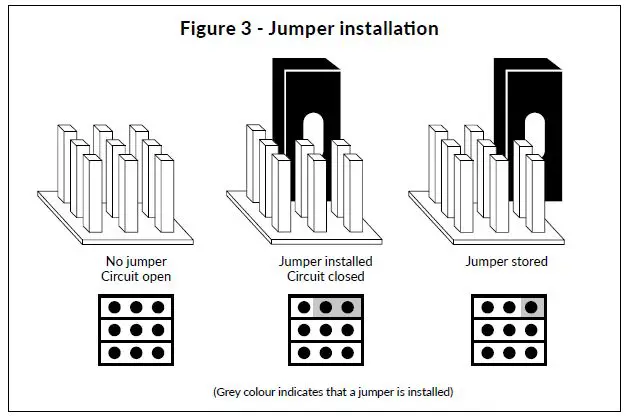 Figure 3 - Jumper installation

No jumper
Circuit open

Jumper installed
Circuit closed

Jumper stored

(Grey colour indicates that a jumper is installed)